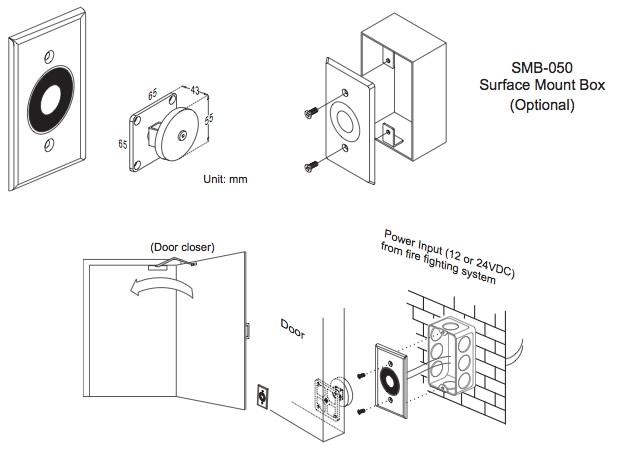 65
43
55
65
Unit: mm

SMB-050
Surface Mount Box
(Optional)

(Door closer)

Power Input (12 or 24VDC)
from fire fighting system

Door